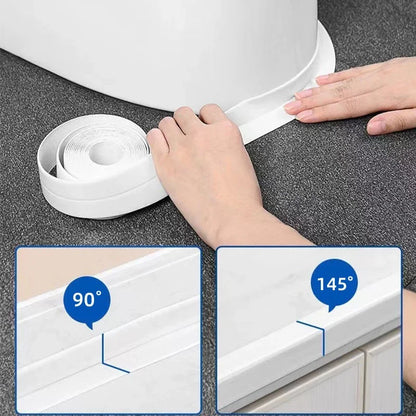 90°

145°