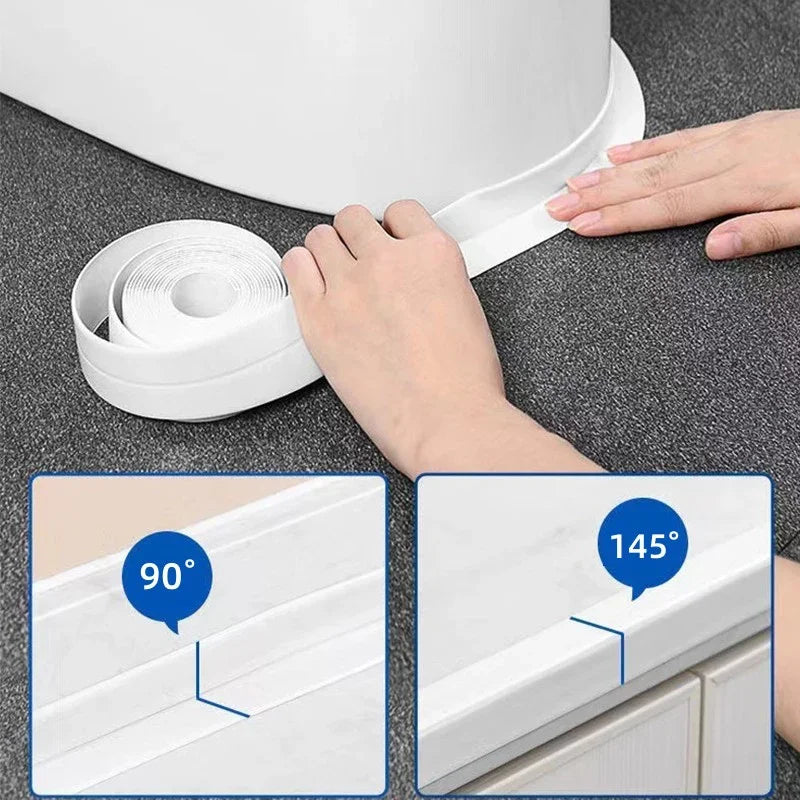 90°

145°