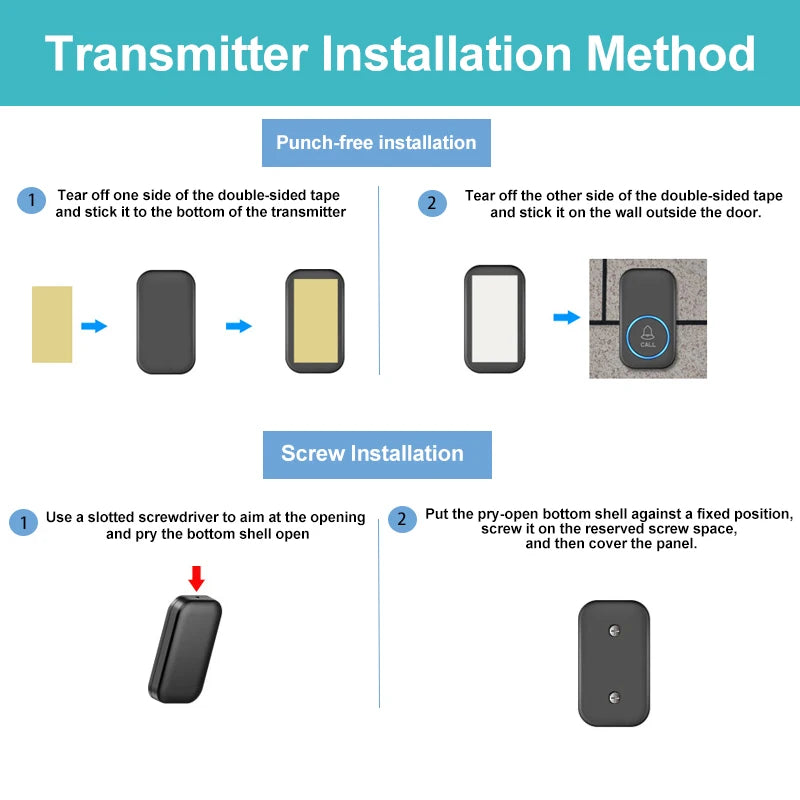 Transmitter Installation Method

Punch-free installation

1 Tear off one side of the double-sided tape and stick it to the bottom of the transmitter

2 Tear off the other side of the double-sided tape and stick it on the wall outside the door.

CALL

Screw Installation

1 Use a slotted screwdriver to aim at the opening and pry the bottom shell open

2 Put the pry-open bottom shell against a fixed position, screw it on the reserved screw space, and then cover the panel.