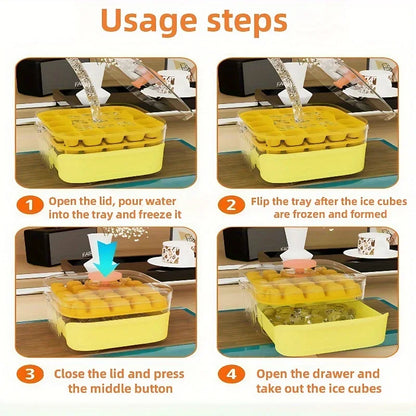 Usage steps

1 Open the lid, pour water into the tray and freeze it

2 Flip the tray after the ice cubes are frozen and formed

3 Close the lid and press the middle button

4 Open the drawer and take out the ice cubes