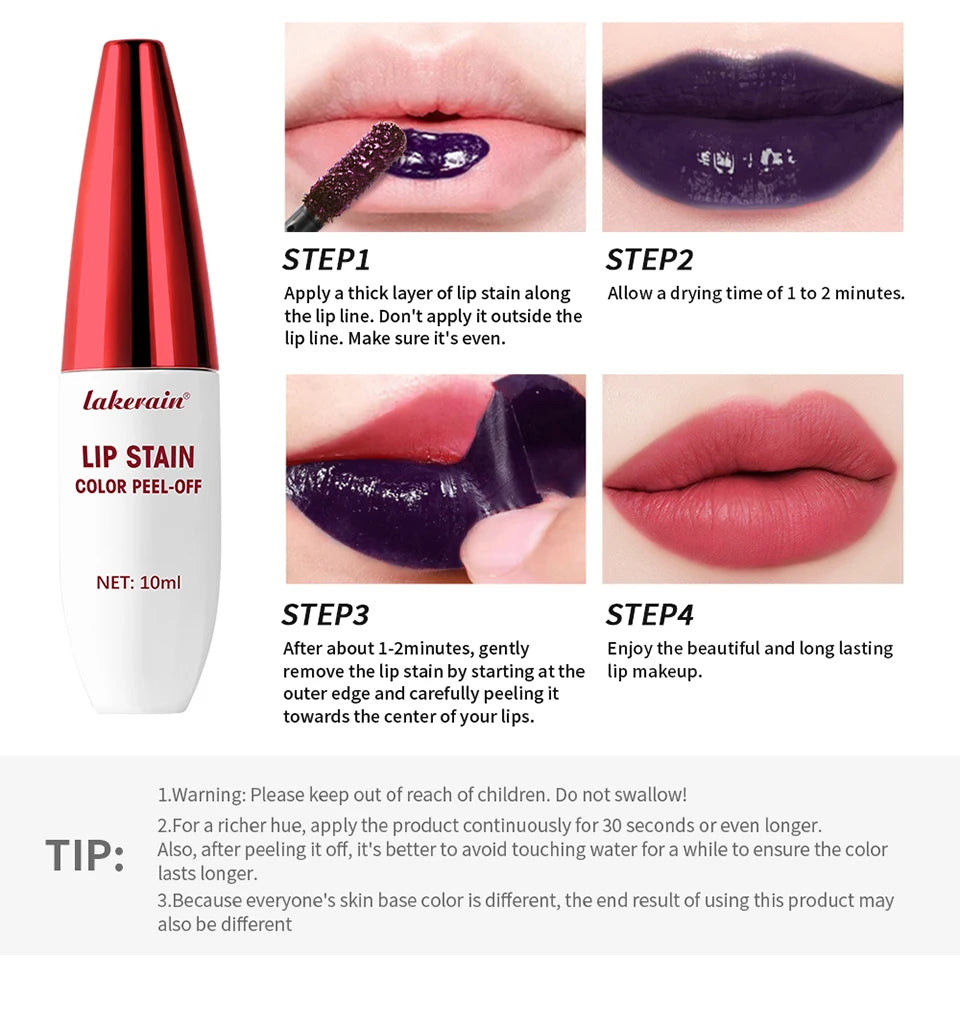 lakerain®

LIP STAIN
COLOR PEEL-OFF

NET: 10ml

STEP1
Apply a thick layer of lip stain along the lip line. Don't apply it outside the lip line. Make sure it's even.

STEP2
Allow a drying time of 1 to 2 minutes.

STEP3
After about 1-2minutes, gently remove the lip stain by starting at the outer edge and carefully peeling it towards the center of your lips.

STEP4
Enjoy the beautiful and long lasting lip makeup.

TIP:

1.Warning: Please keep out of reach of children. Do not swallow!

2.For a richer hue, apply the product continuously for 30 seconds or even longer. Also, after peeling it off, it's better to avoid touching water for a while to ensure the color lasts longer.

3.Because everyone's skin base color is different, the end result of using this product may also be different