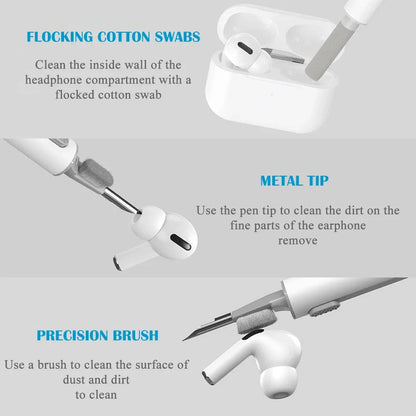 FLOCKING COTTON SWABS

Clean the inside wall of the headphone compartment with a flocked cotton swab

METAL TIP

Use the pen tip to clean the dirt on the fine parts of the earphone remove

PRECISION BRUSH

Use a brush to clean the surface of dust and dirt to clean