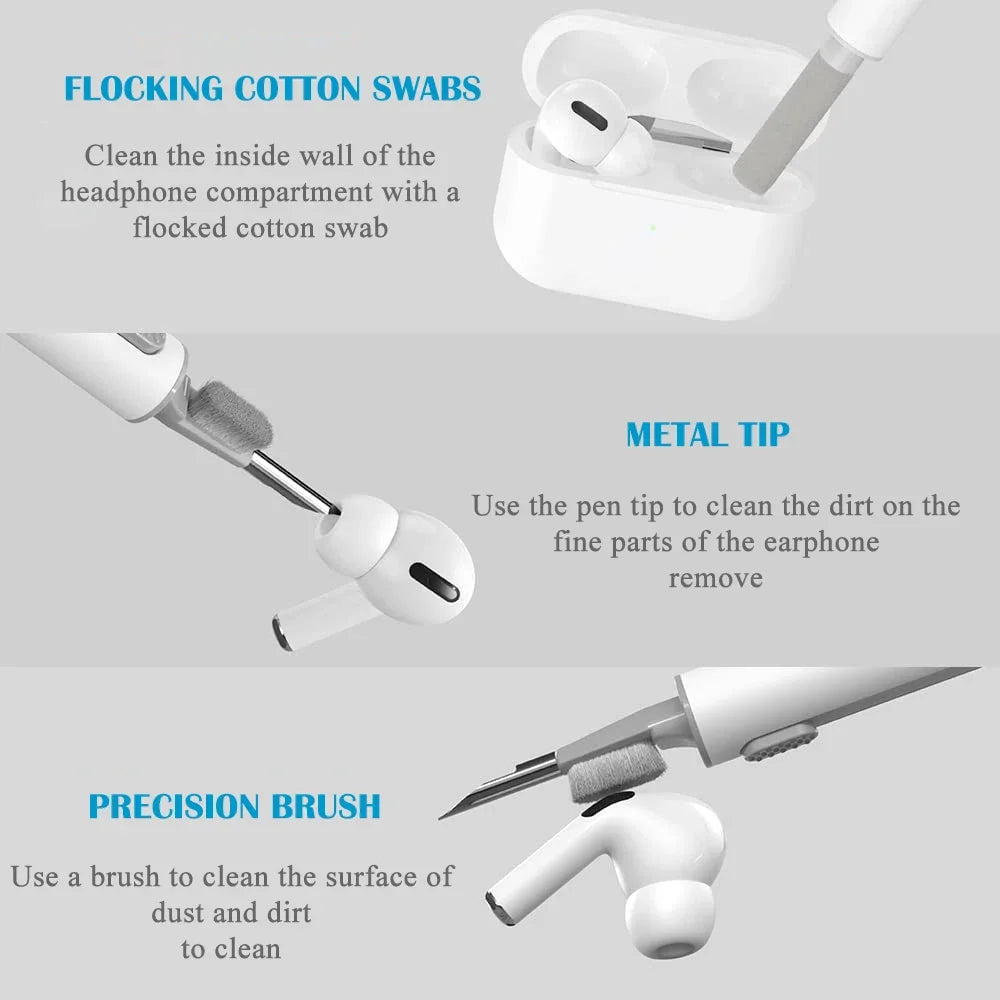 FLOCKING COTTON SWABS

Clean the inside wall of the headphone compartment with a flocked cotton swab

METAL TIP

Use the pen tip to clean the dirt on the fine parts of the earphone remove

PRECISION BRUSH

Use a brush to clean the surface of dust and dirt to clean